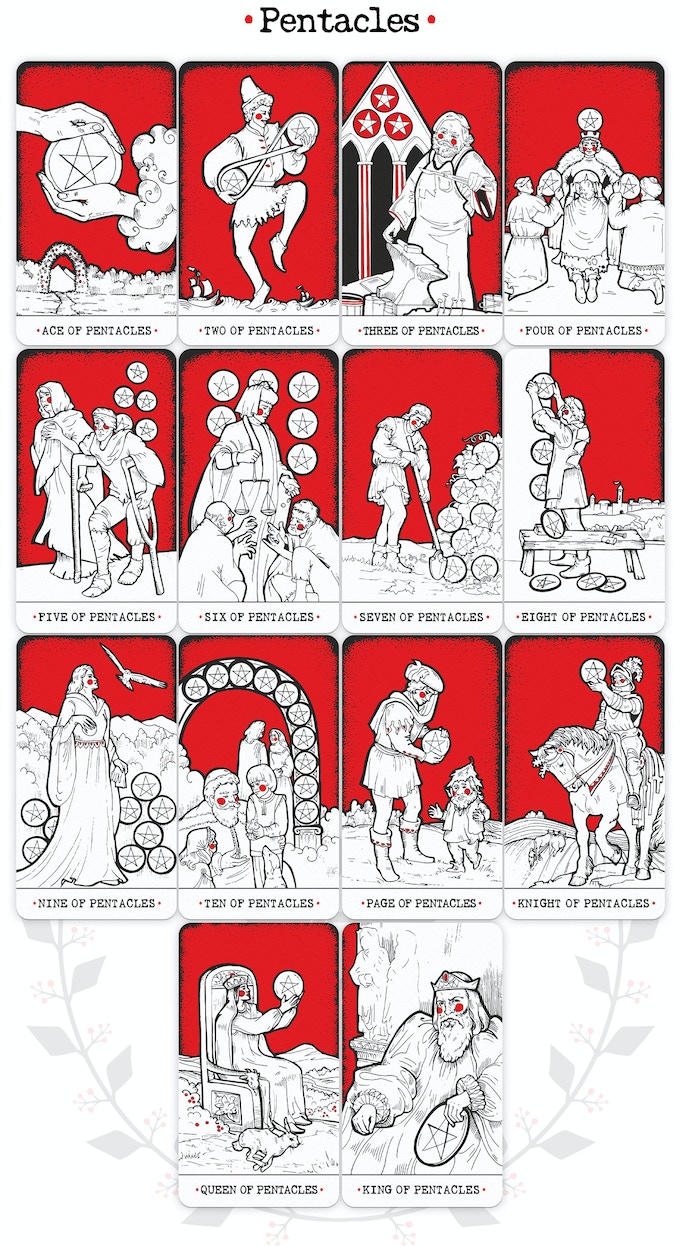 • Pentacles •

• ACE OF PENTACLES •

• TWO OF PENTACLES •

• THREE OF PENTACLES •

• FOUR OF PENTACLES •

• FIVE OF PENTACLES •

• SIX OF PENTACLES •

• SEVEN OF PENTACLES •

• EIGHT OF PENTACLES •

• NINE OF PENTACLES •

• TEN OF PENTACLES •

• PAGE OF PENTACLES •

• KNIGHT OF PENTACLES •

• QUEEN OF PENTACLES •

• KING OF PENTACLES •